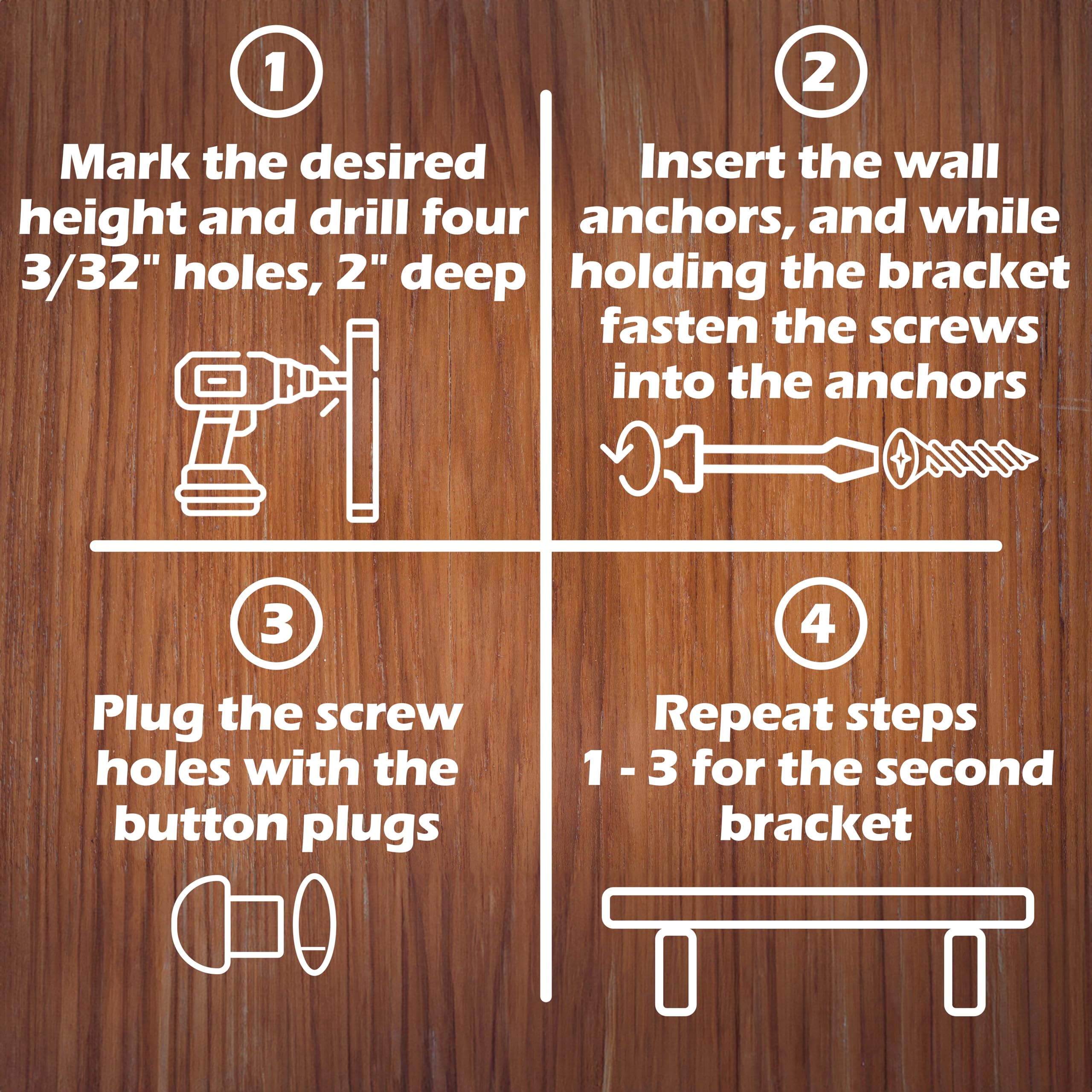 1

Mark the desired height and drill four 3/32" holes, 2" deep

2

Insert the wall anchors, and while holding the bracket fasten the screws into the anchors

3

Plug the screw holes with the button plugs

4

Repeat steps 1 - 3 for the second bracket