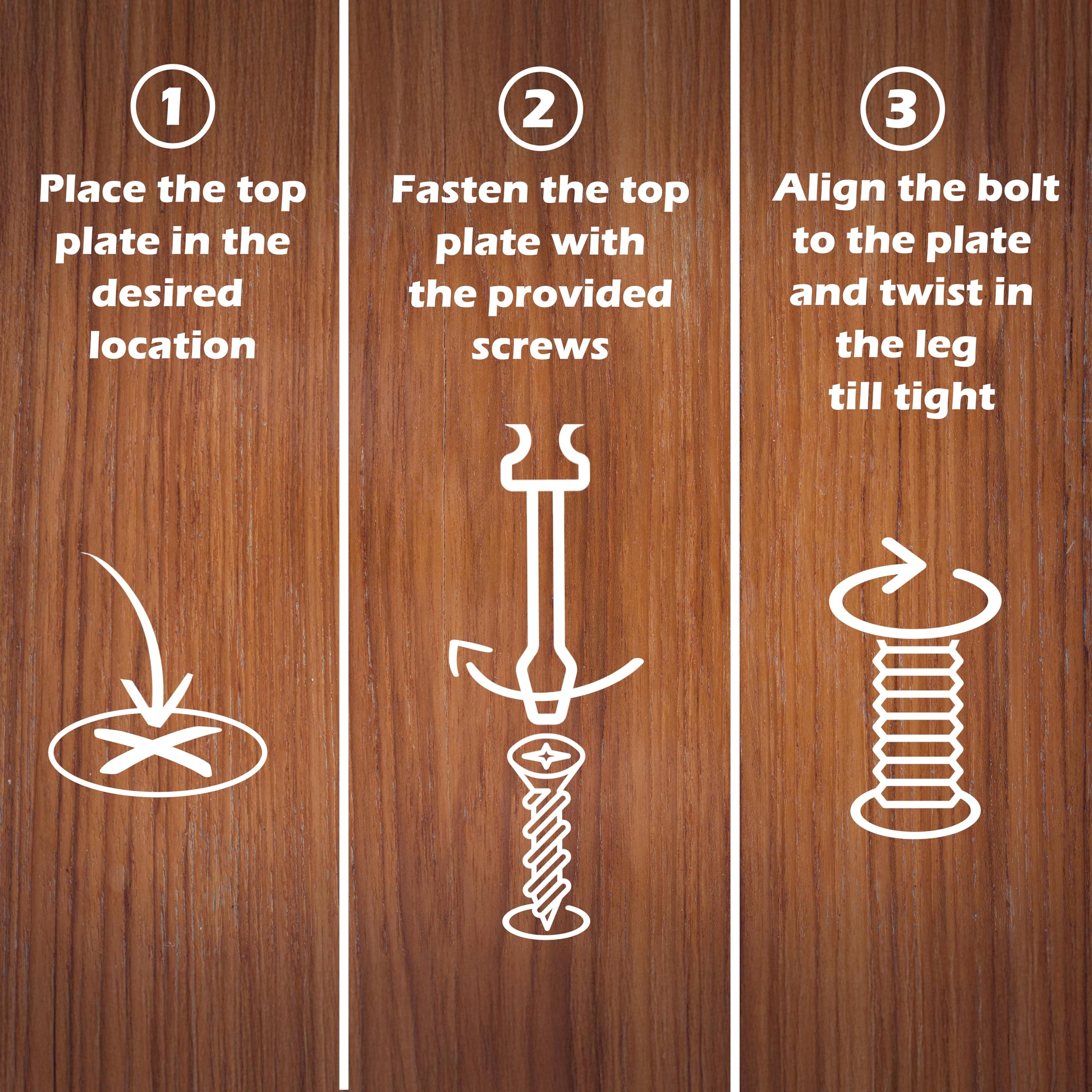 1

Place the top plate in the desired location

2

Fasten the top plate with the provided screws

3

Align the bolt to the plate and twist in the leg till tight